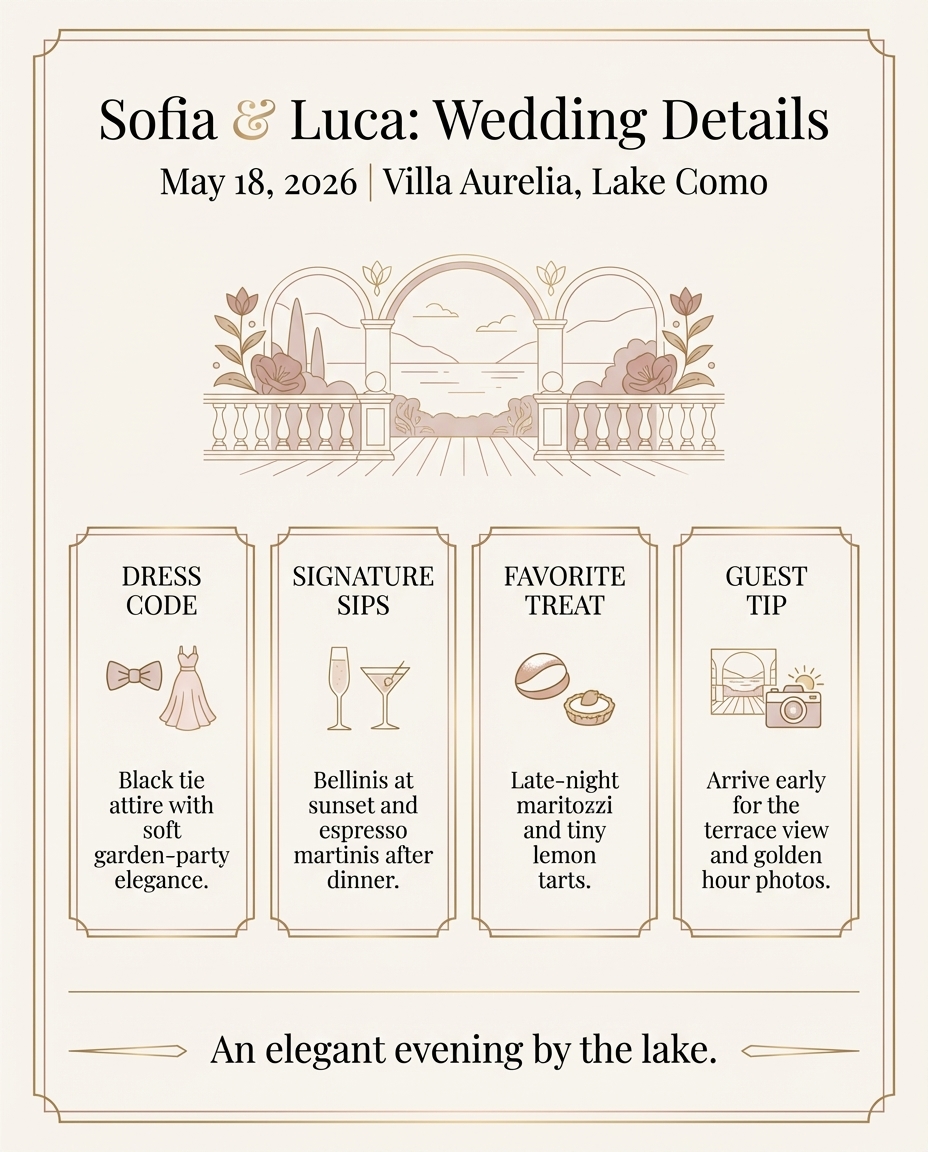 Sofia & Luca: Wedding Details
May 18, 2026 | Villa Aurelia, Lake Como

DRESS CODE

Black tie attire with soft garden-party elegance.

SIGNATURE SIPS

Bellinis at sunset and espresso martinis after dinner.

FAVORITE TREAT

Late-night maritozzi and tiny lemon tarts.

GUEST TIP

Arrive early for the terrace view and golden hour photos.

An elegant evening by the lake.